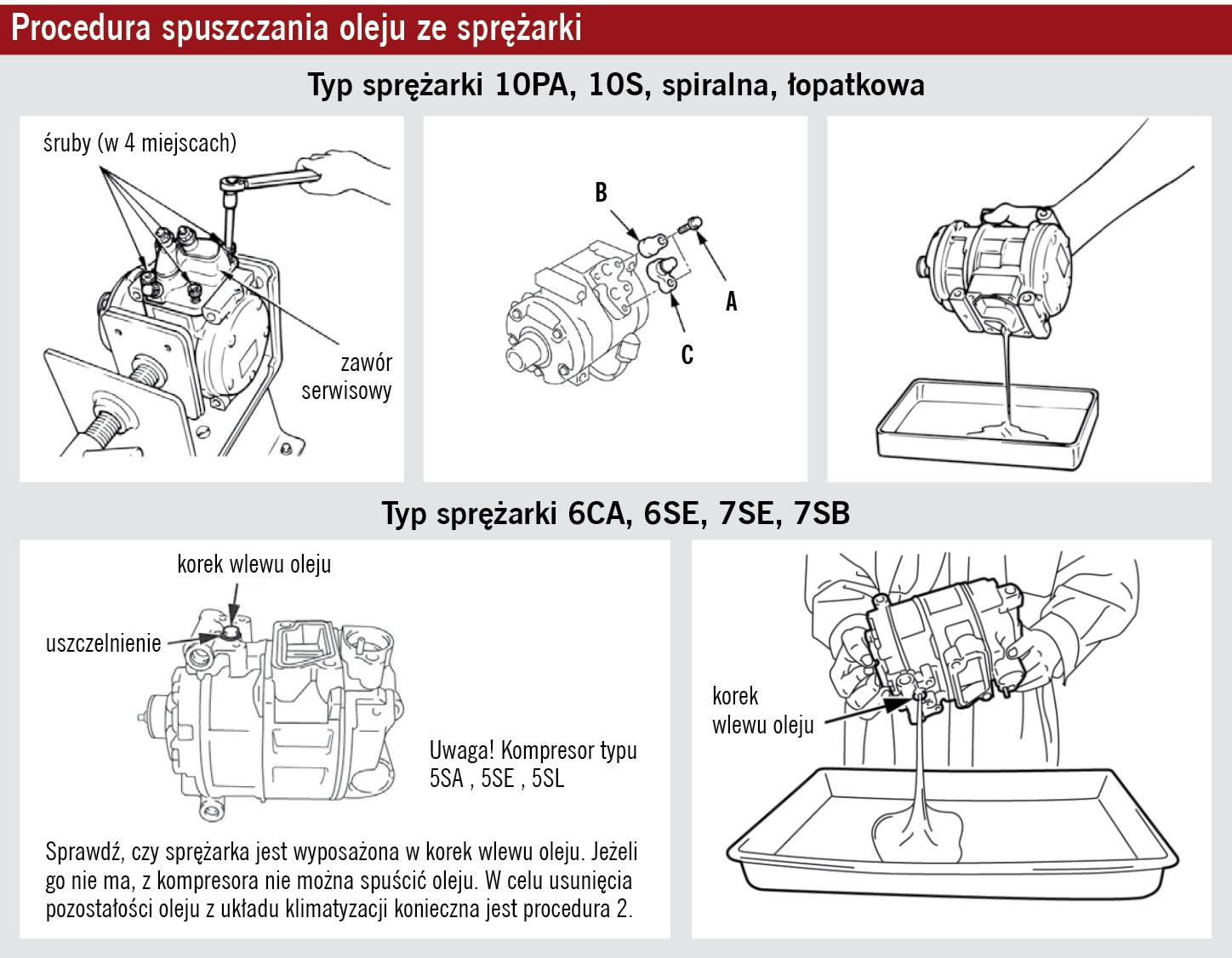 Procedura spuszczania oleju ze sprężarki

Typ sprężarki 10PA, 10S, spiralna, łopatkowa

śruby (w 4 miejscach)

zawór serwisowy

B

A

C

Typ sprężarki 6CA, 6SE, 7SE, 7SB

korek wlewu oleju

uszczelnienie

Uwaga! Kompresor typu 5SA , 5SE , 5SL

Sprawdź, czy sprężarka jest wyposażona w korek wlewu oleju. Jeżeli go nie ma, z kompresora nie można spuścić oleju. W celu usunięcia pozostałości oleju z układu klimatyzacji konieczna jest procedura 2.

korek wlewu oleju