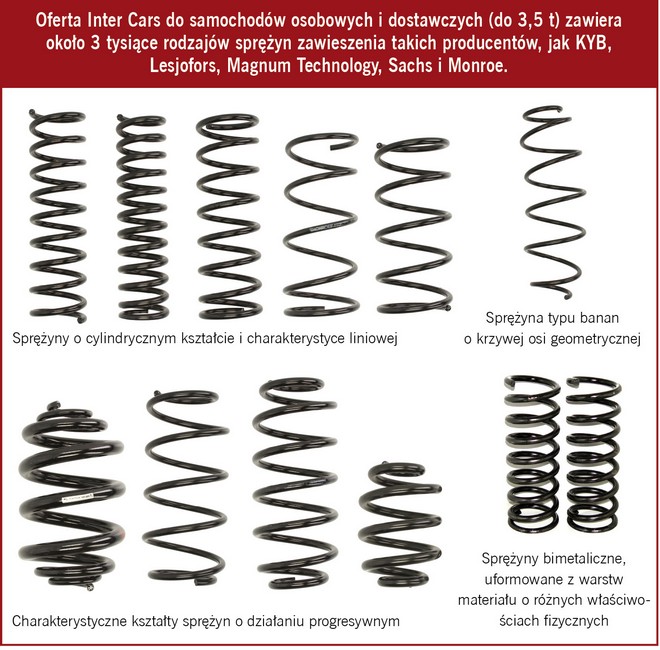 Oferta Inter Cars do samochodów osobowych i dostawczych (do 3,5 t) zawiera około 3 tysiące rodzajów sprężyn zawieszenia takich producentów, jak KYB, Lesjofors, Magnum Technology, Sachs i Monroe.

Sprężyny o cylindrycznym kształcie i charakterystyce liniowej

Sprężyna typu banan o krzywej osi geometrycznej

Charakterystyczne kształty sprężyn o działaniu progresywnym

Sprężyny bimetaliczne, uformowane z warstw materiału o różnych właściwościach fizycznych