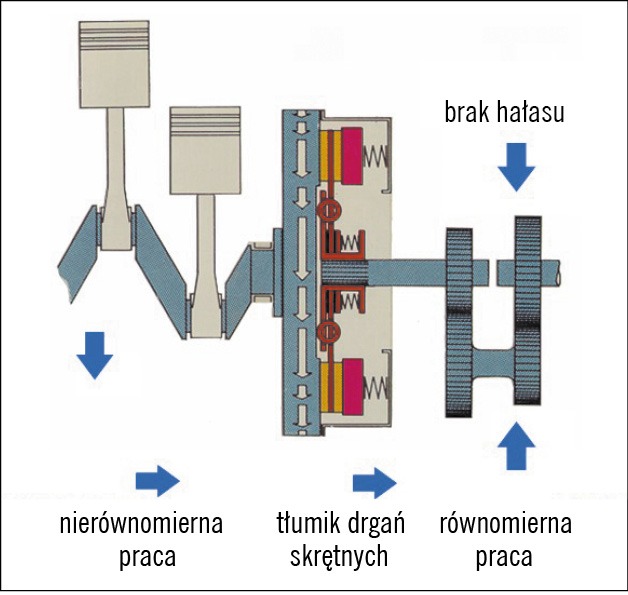 brak hałasu

nierównomierna praca

tłumik drgań skrętnych

równomierna praca