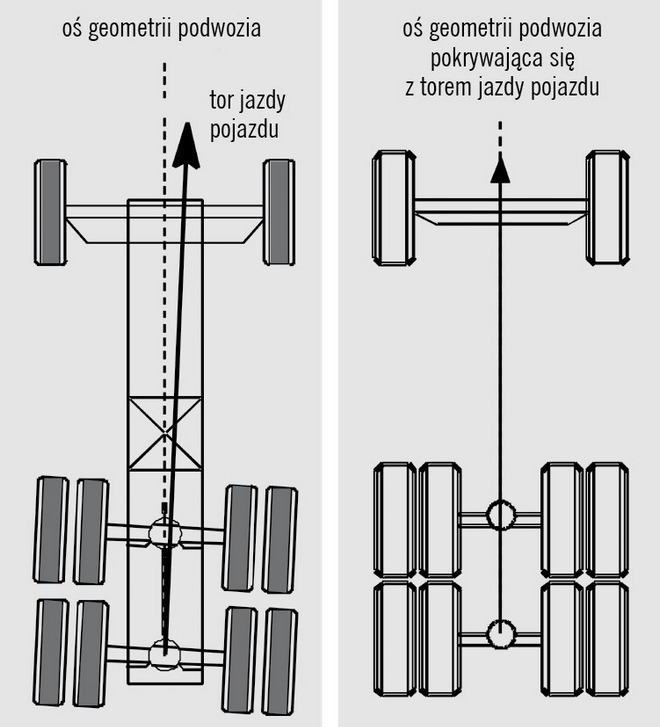 oś geometrii podwozia

tor jazdy pojazdu

oś geometrii podwozia pokrywająca się z torem jazdy pojazdu