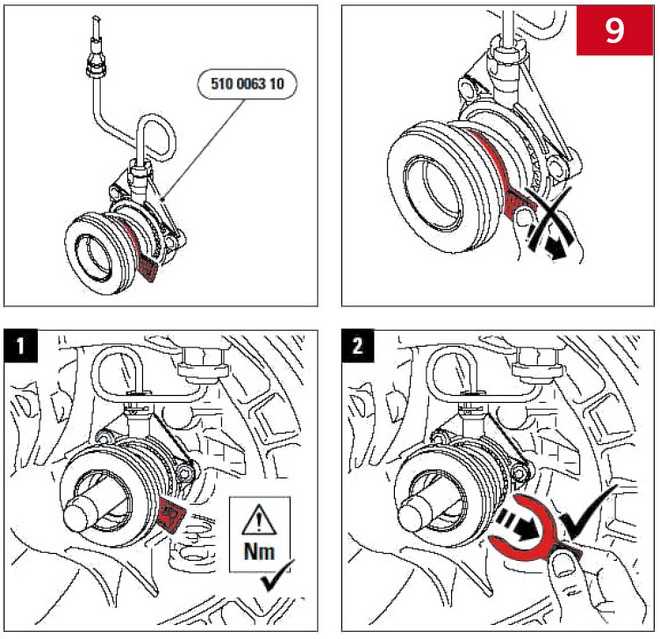 510 0063 10

9

1

Nm

2