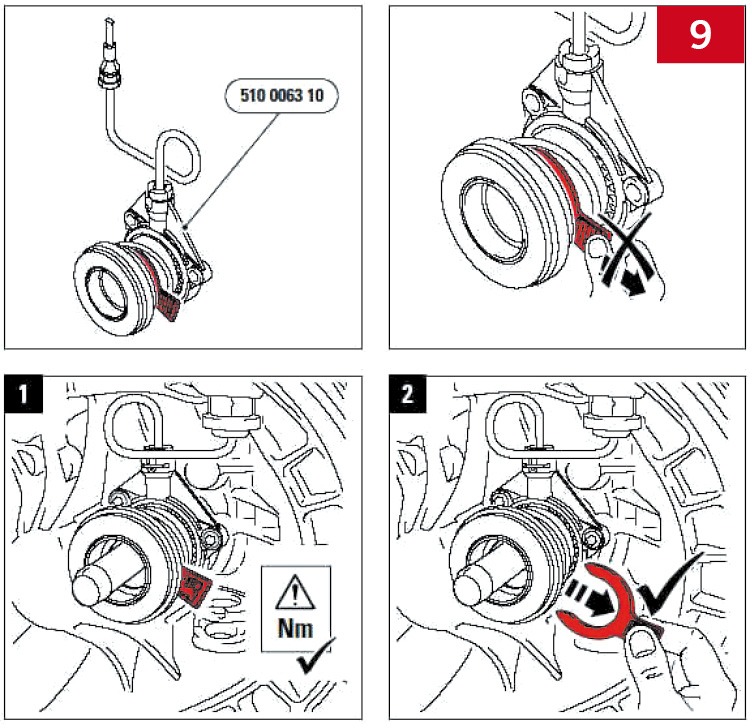 510 0063 10

9

1

Nm

2