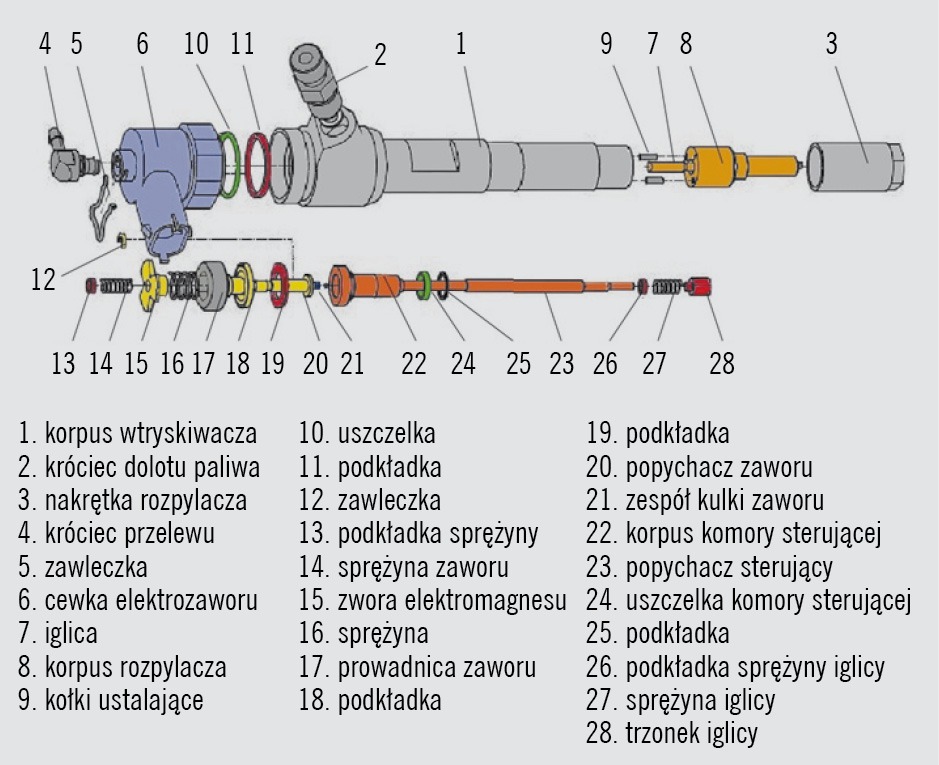 4 5 6 10 11 2 1 9 7 8 3

12

13 14 15 16 17 18 19 20 21 22 24 25 23 26 27 28

1. korpus wtryskiwacza
2. króciec dolotu paliwa
3. nakrętka rozpylacza
4. króciec przelewu
5. zawleczka
6. cewka elektrozaworu
7. iglica
8. korpus rozpylacza
9. kołki ustalające

10. uszczelka
11. podkładka
12. zawleczka
13. podkładka sprężyny
14. sprężyna zaworu
15. zwora elektromagnesu
16. sprężyna
17. prowadnica zaworu
18. podkładka

19. podkładka
20. popychacz zaworu
21. zespół kulki zaworu
22. korpus komory sterującej
23. popychacz sterujący
24. uszczelka komory sterującej
25. podkładka
26. podkładka sprężyny iglicy
27. sprężyna iglicy
28. trzonek iglicy