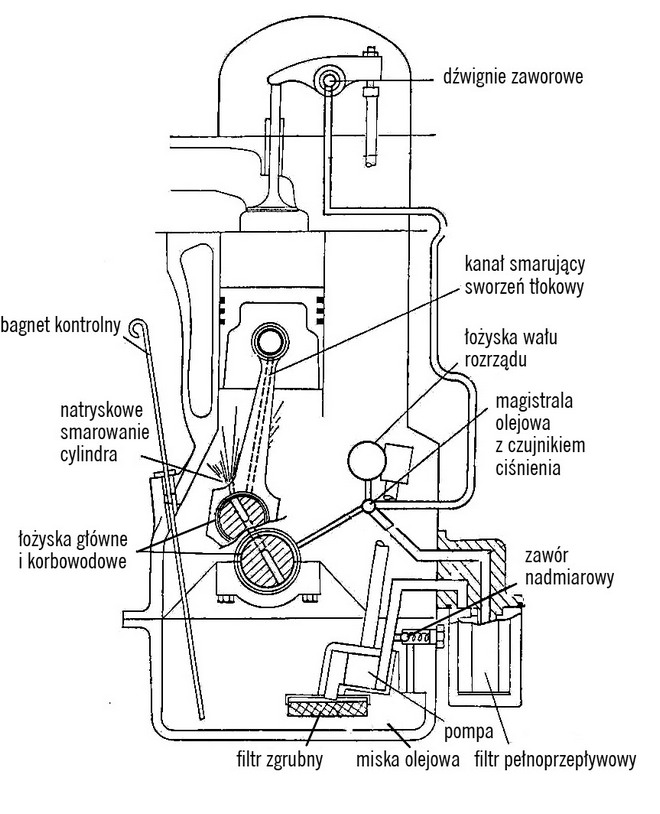 dźwignie zaworowe

kanał smarujący sworzeń tłokowy

bagnet kontrolny

łożyska wału rozrządu

natryskowe smarowanie cylindra

magistrala olejowa z czujnikiem ciśnienia

łożyska główne i korbowodowe

zawór nadmiarowy

pompa

filtr zgrubny

miska olejowa

filtr pełnoprzepływowy