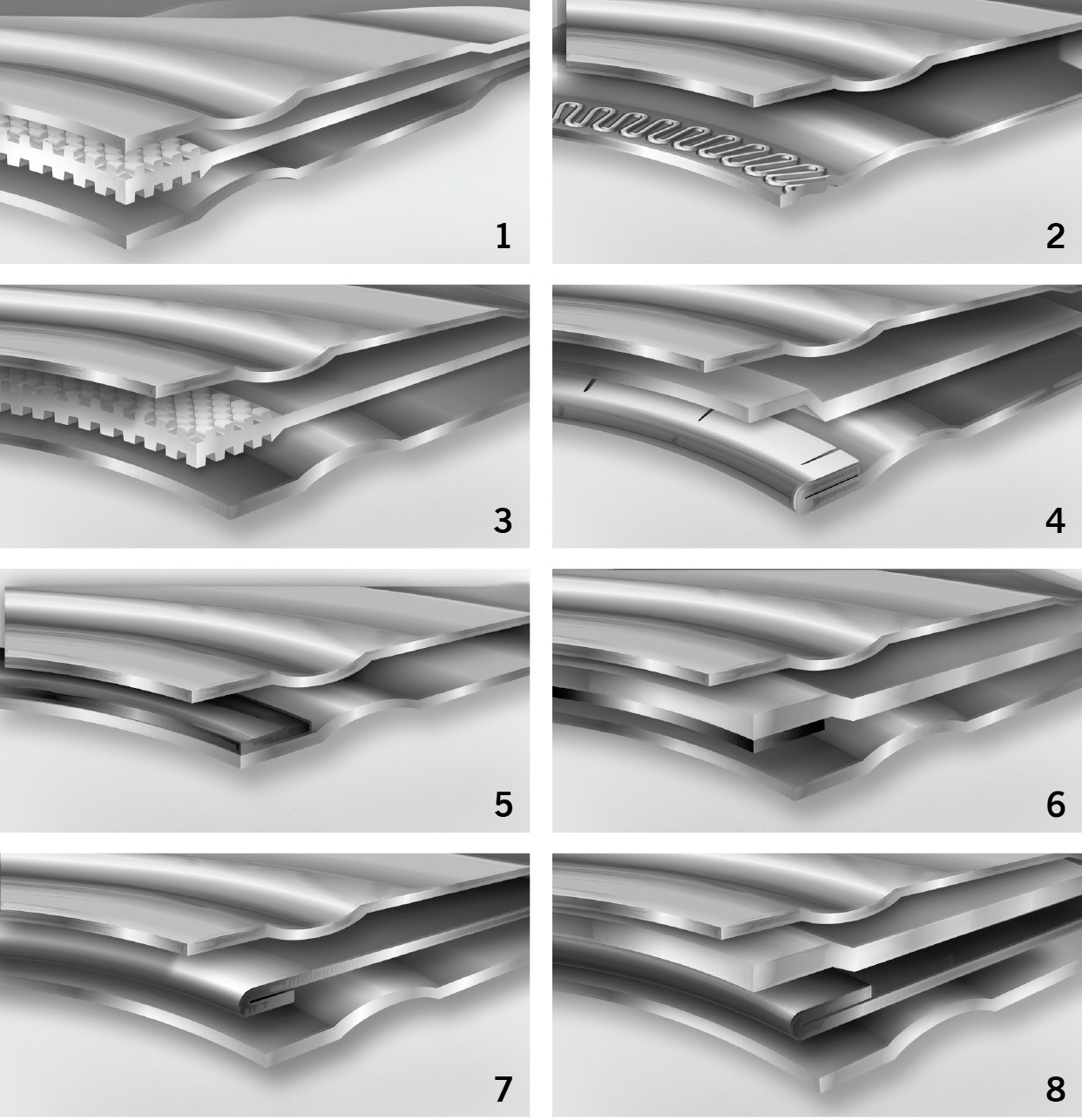 1

2

3

4

5

6

7

8