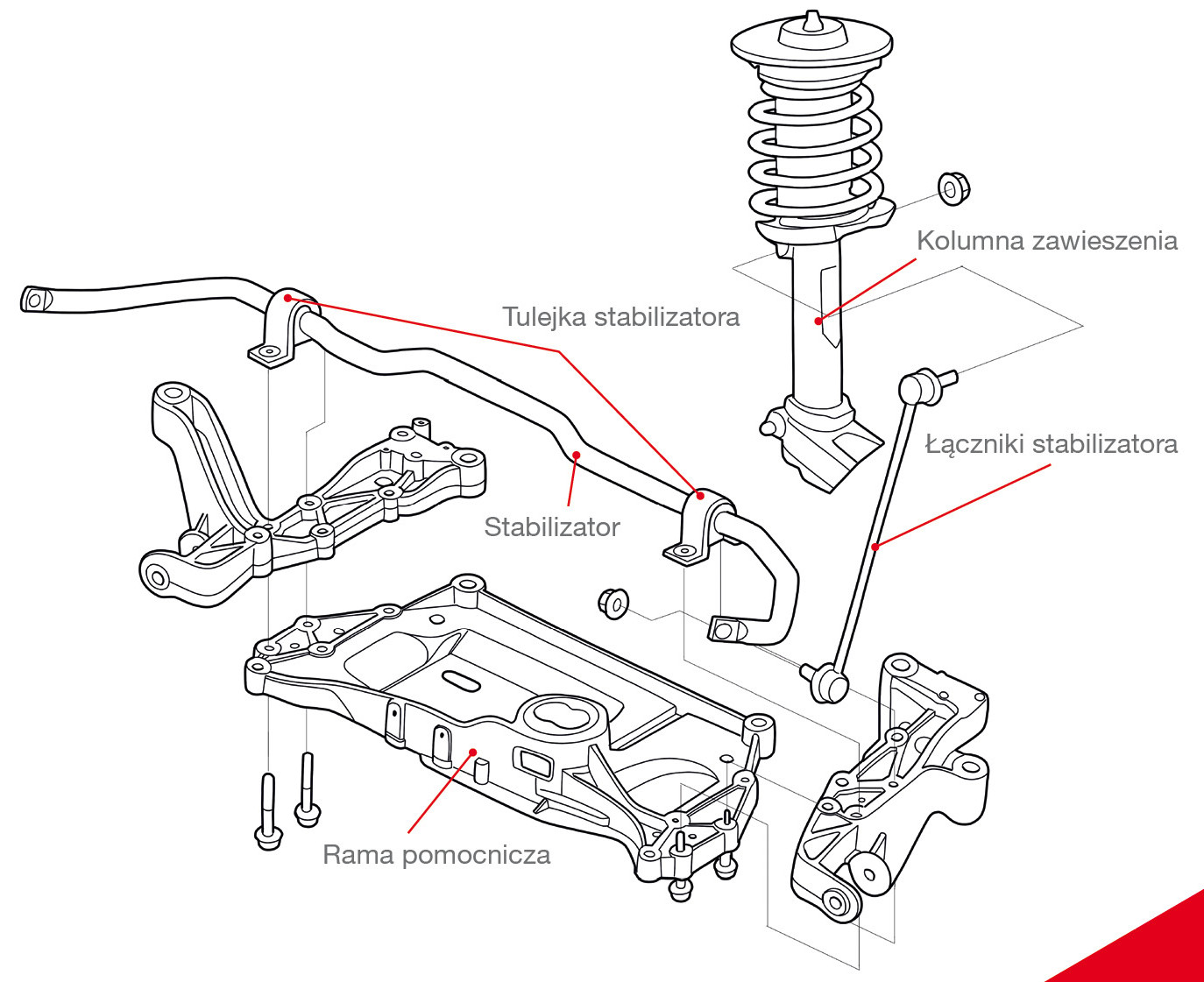 Kolumna zawieszenia

Tulejka stabilizatora

Łączniki stabilizatora

Stabilizator

Rama pomocnicza