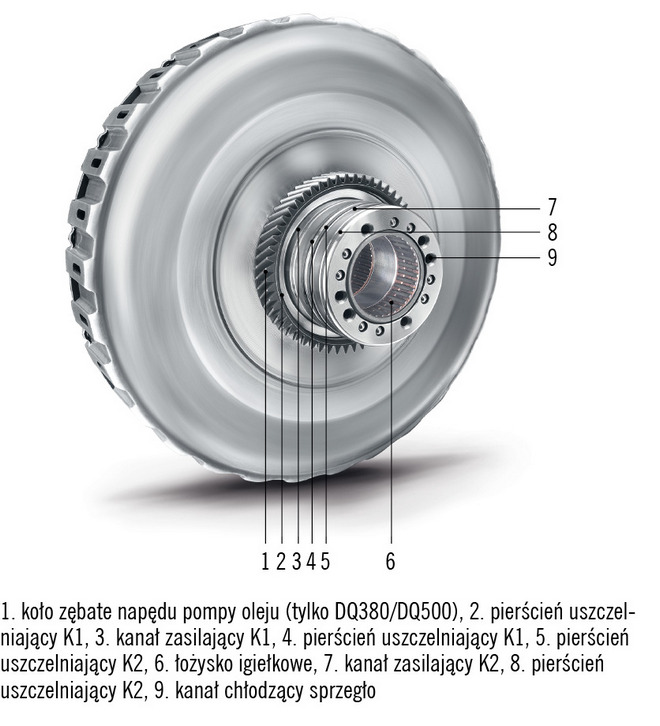 7
8
9
1 2 3 4 5 6

1. koło zębate napędu pompy oleju (tylko DQ380/DQ500), 2. pierścień uszczelniający K1, 3. kanał zasilający K1, 4. pierścień uszczelniający K1, 5. pierścień uszczelniający K2, 6. łożysko igiełkowe, 7. kanał zasilający K2, 8. pierścień uszczelniający K2, 9. kanał chłodzący sprzęgło