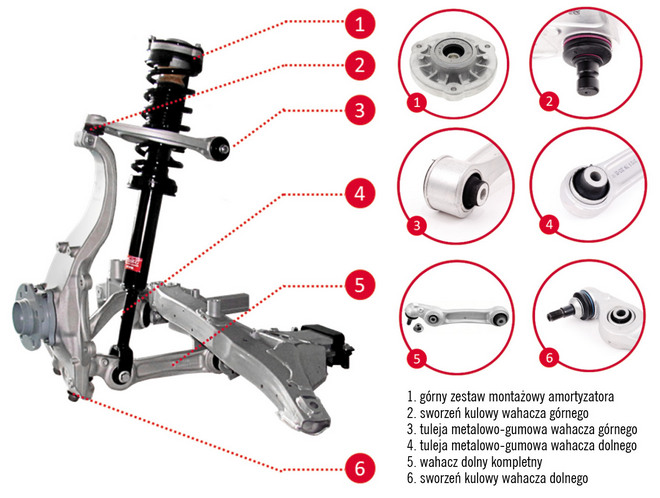 1
2
3
4
5
6

1
2
3
4
5
6

1. górny zestaw montażowy amortyzatora
2. sworzeń kulowy wahacza górnego
3. tuleja metalowo-gumowa wahacza górnego
4. tuleja metalowo-gumowa wahacza dolnego
5. wahacz dolny kompletny
6. sworzeń kulowy wahacza dolnego