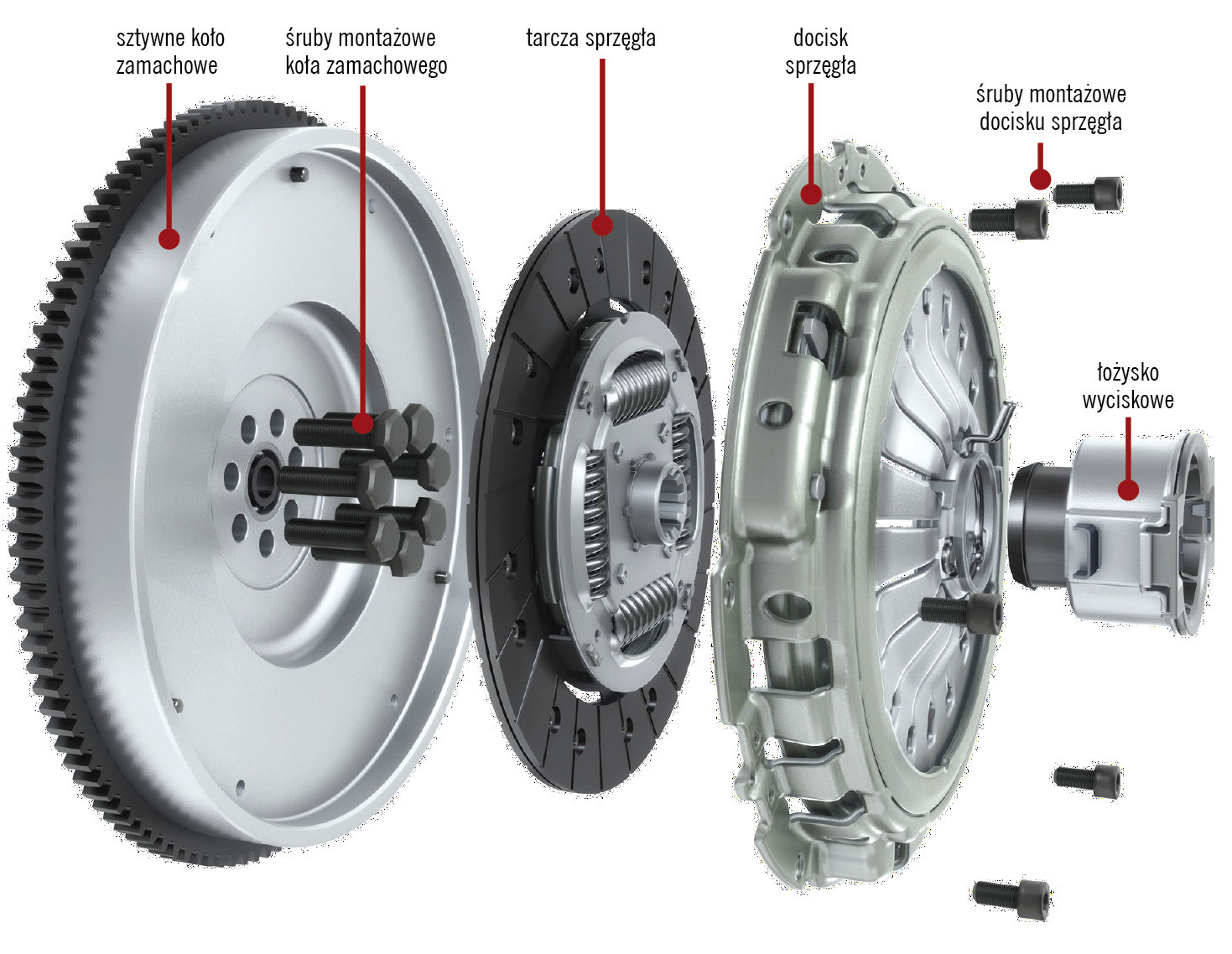 sztywne koło zamachowe

śruby montażowe koła zamachowego

tarcza sprzęgła

docisk sprzęgła

śruby montażowe docisku sprzęgła

łożysko wyciskowe