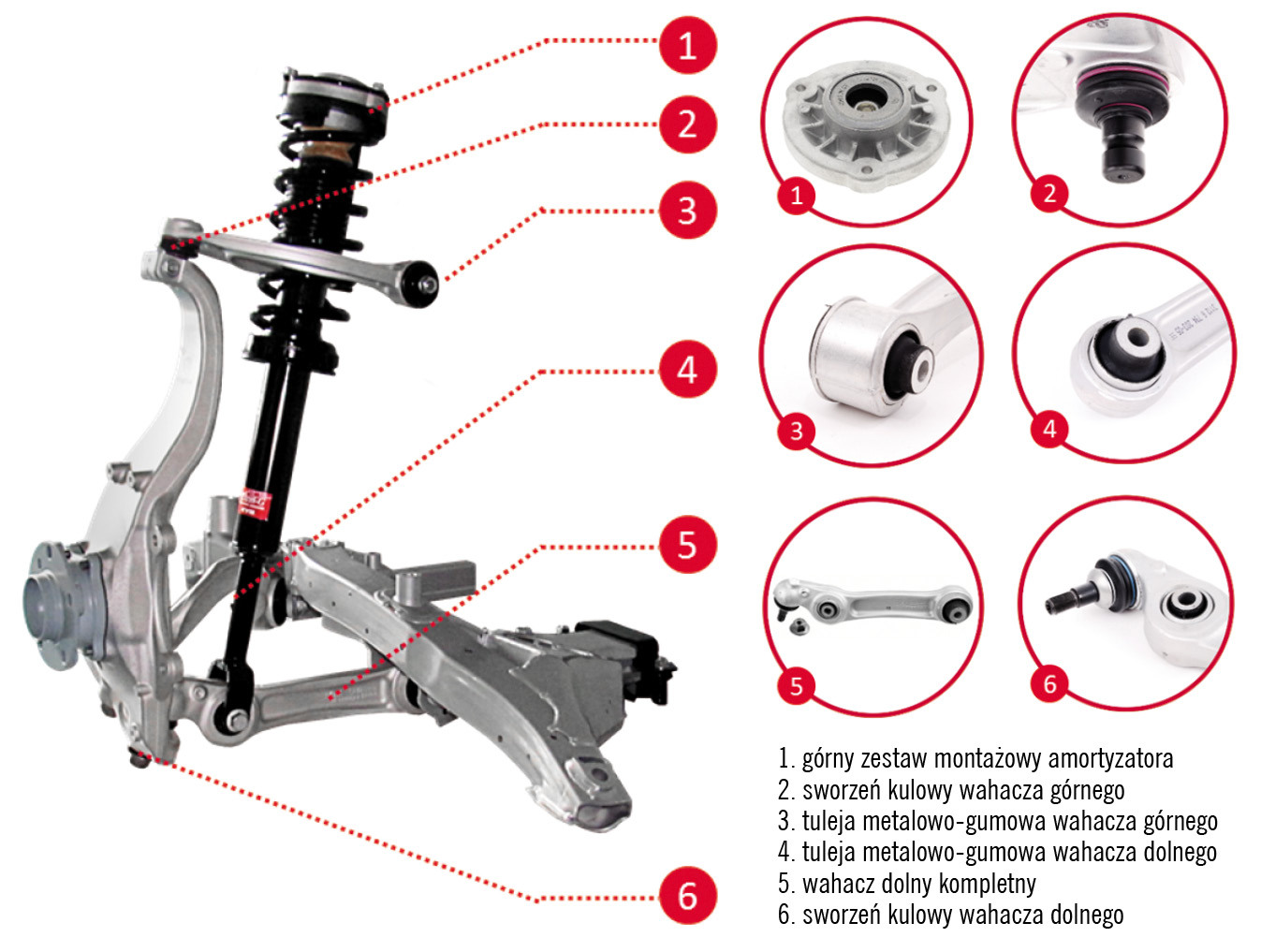 1
2
3
4
5
6

1
2
3
4
5
6

1. górny zestaw montażowy amortyzatora
2. sworzeń kulowy wahacza górnego
3. tuleja metalowo-gumowa wahacza górnego
4. tuleja metalowo-gumowa wahacza dolnego
5. wahacz dolny kompletny
6. sworzeń kulowy wahacza dolnego