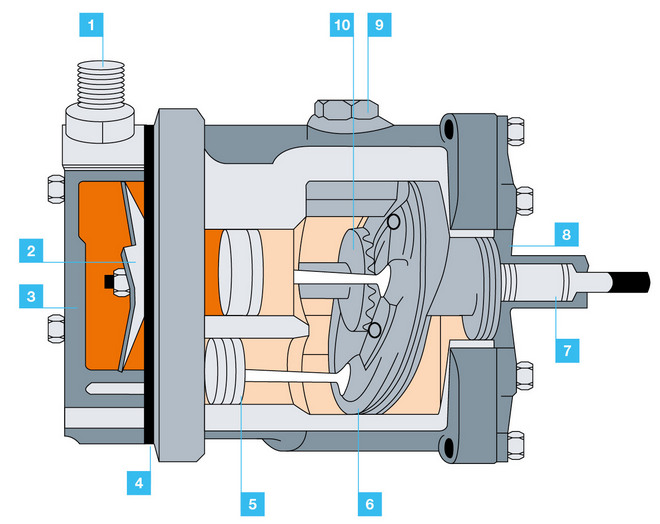 1
10
9
2
3
8
7
4
5
6