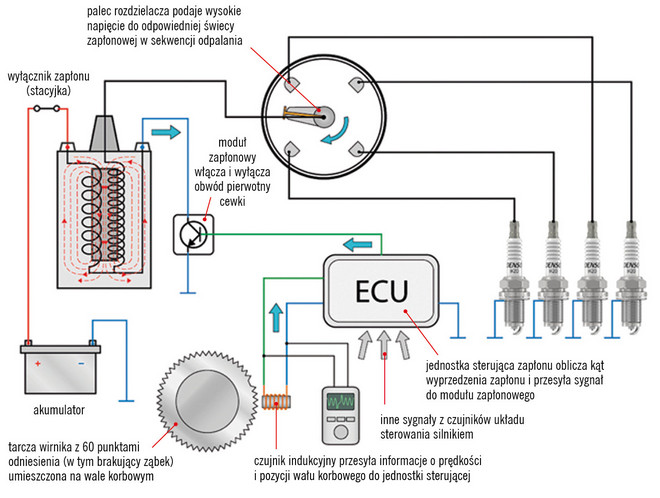 palec rozdzielacza podaje wysokie napięcie do odpowiedniej świecy zapłonowej w sekwencji odpalania

wyłącznik zapłonu (stacyjka)

moduł zapłonowy włącza i wyłącza obwód pierwotny cewki

ECU

DENSO K20

DENSO K20

DENSO K20

DENSO K20

akumulator

jednostka sterująca zapłonu oblicza kąt wyprzedzenia zapłonu i przesyła sygnał do modułu zapłonowego

inne sygnały z czujników układu sterowania silnikiem

tarcza wirnika z 60 punktami odniesienia (w tym brakujący ząbek) umieszczona na wale korbowym

czujnik indukcyjny przesyła informacje o prędkości i pozycji wału korbowego do jednostki sterującej