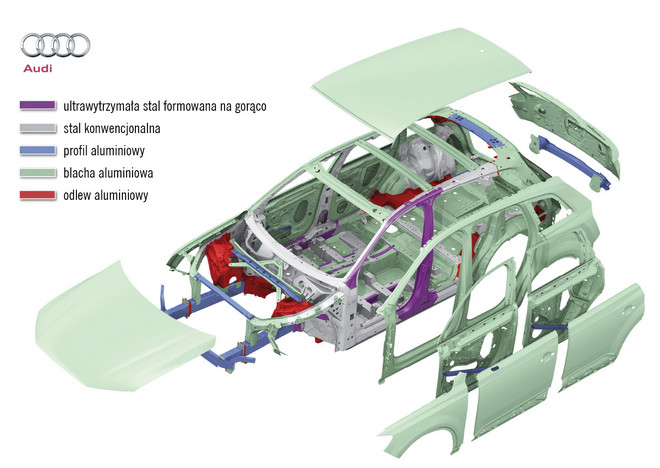 Audi

ultrawytrzymała stal formowana na gorąco
stal konwencjonalna
profil aluminiowy
blacha aluminiowa
odlew aluminiowy