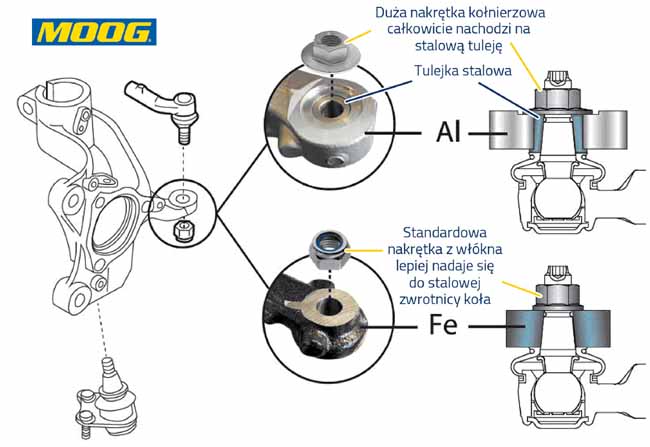 MOOG

Duża nakrętka kołnierzowa całkowicie nachodzi na stalową tuleję

Tulejka stalowa

Al

Standardowa nakrętka z włókna lepiej nadaje się do stalowej zwrotnicy koła

Fe