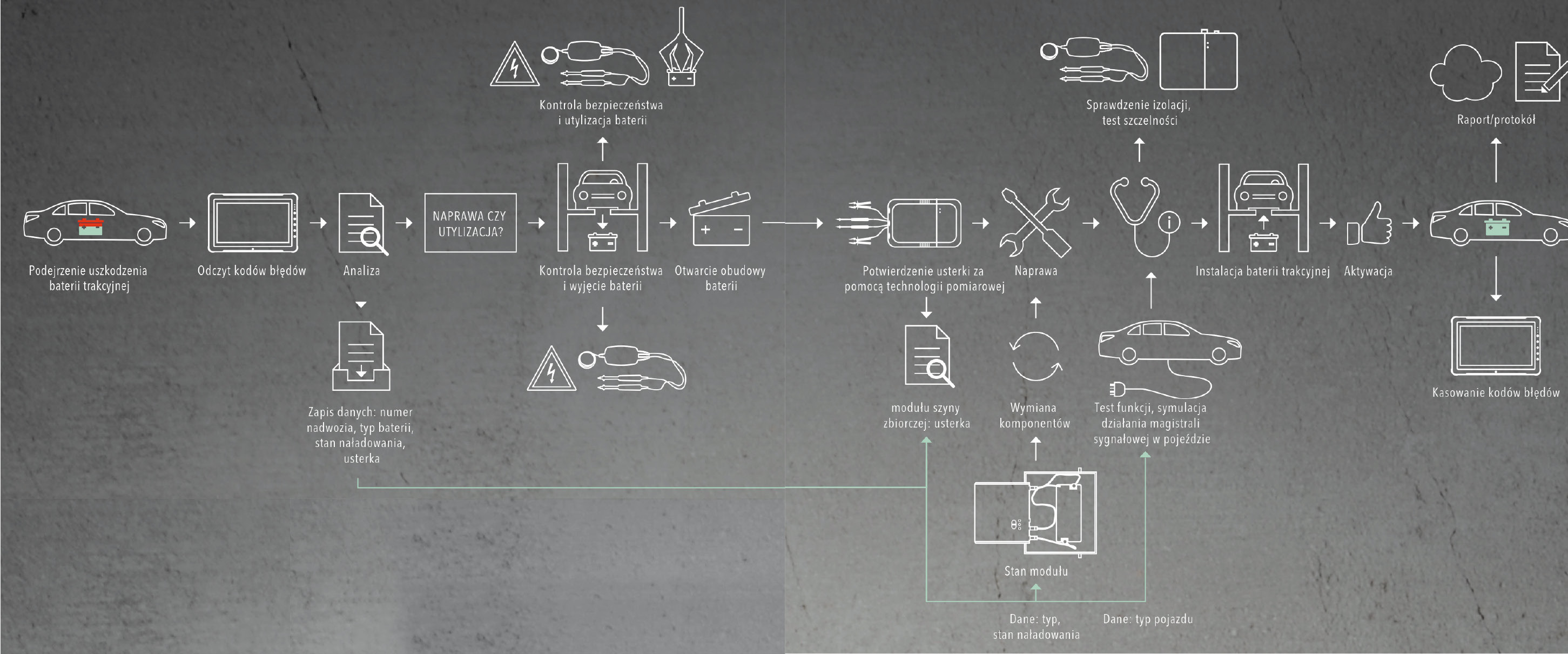 Kontrola bezpieczeństwa i utylizacja baterii

Sprawdzenie izolacji, test szczelności

Raport/protokół

Podejrzenie uszkodzenia baterii trakcyjnej

Odczyt kodów błędów

Analiza

NAPRAWA CZY UTYLIZACJA?

Kontrola bezpieczeństwa i wyjęcie baterii

Otwarcie obudowy baterii

Potwierdzenie usterki za pomocą technologii pomiarowej

Naprawa

Instalacja baterii trakcyjnej

Aktywacja

Zapis danych: numer nadwozia, typ baterii, stan naładowania, usterka

modułu szyny zbiorczej: usterka

Wymiana komponentów

Test funkcji, symulacja działania magistrali sygnałowej w pojeździe

Kasowanie kodów błędów

Stan modułu

Dane: typ, stan naładowania

Dane: typ pojazdu